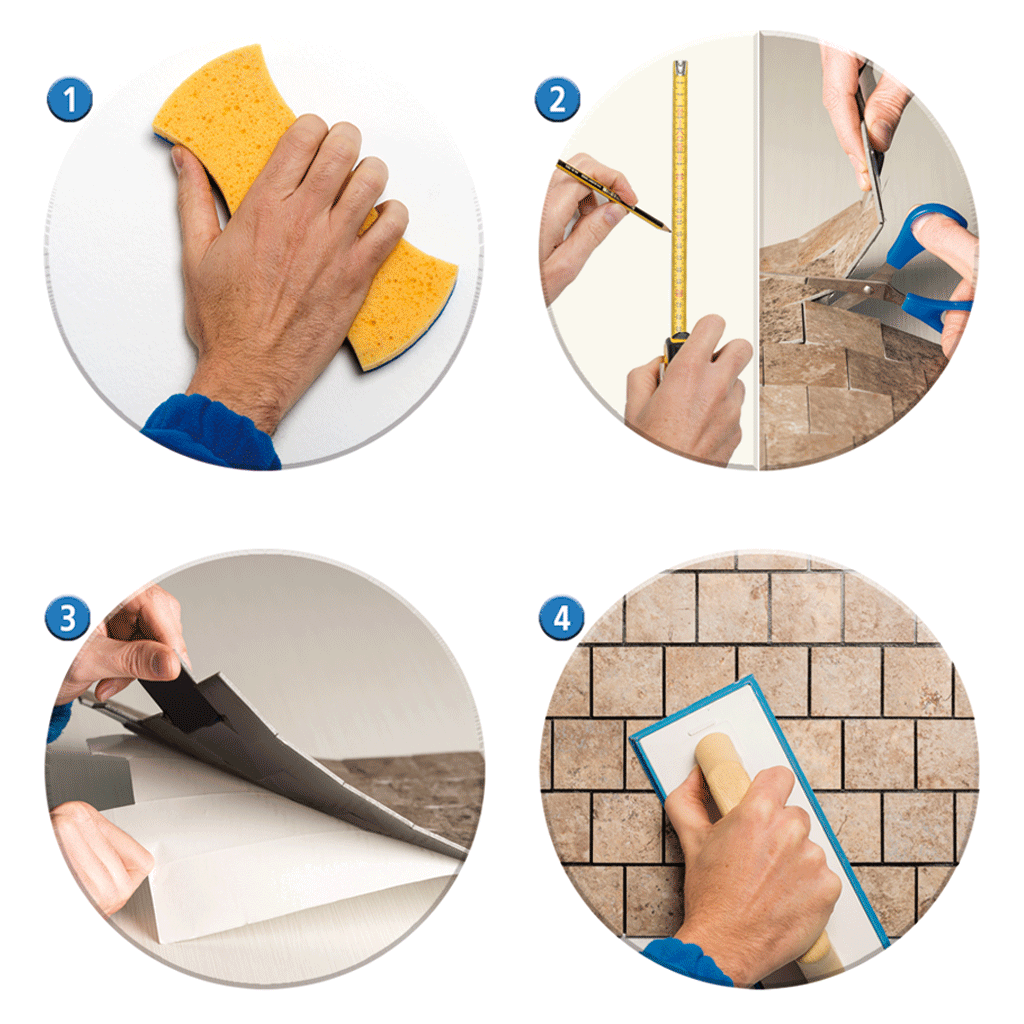 1

2

3

4